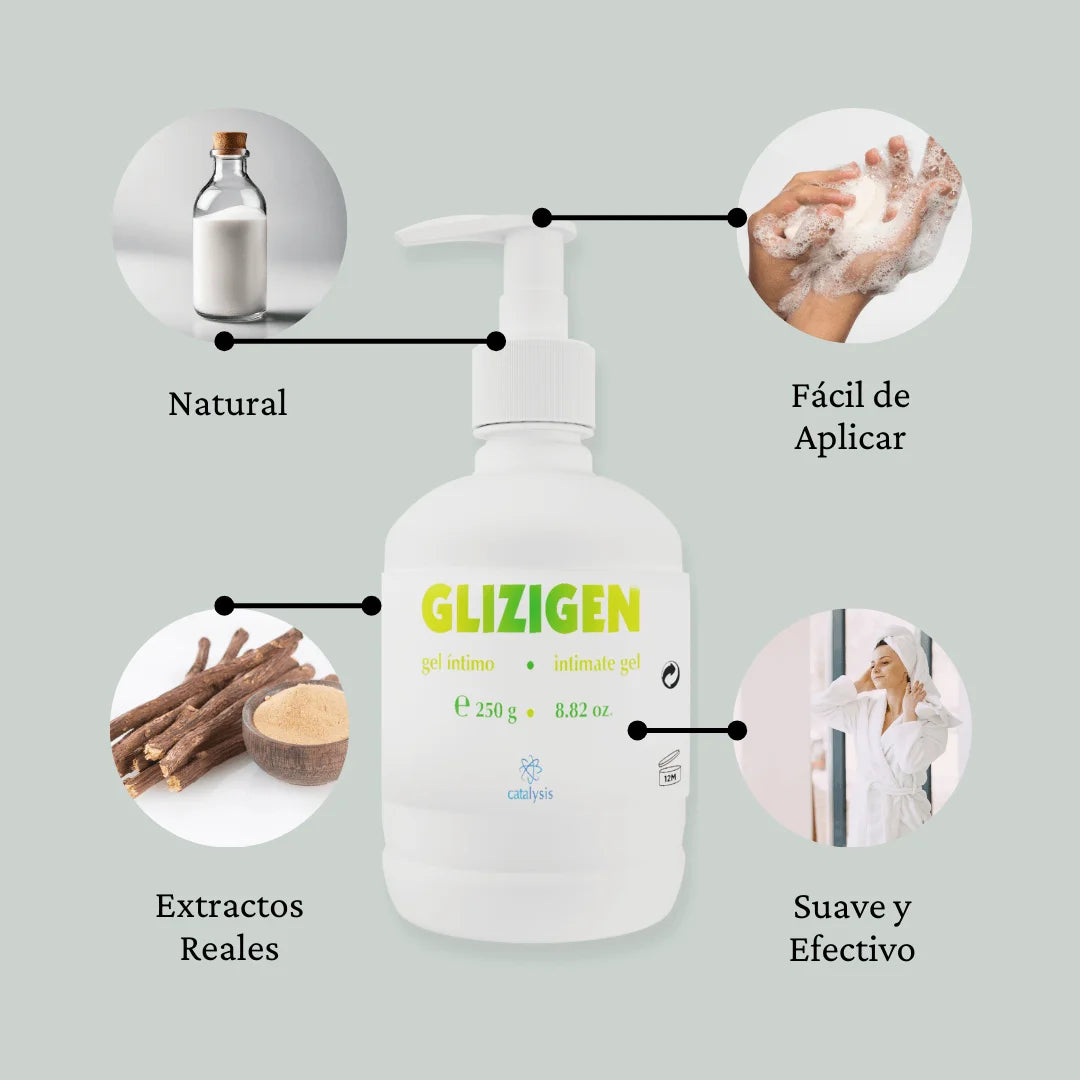 Natural

Fácil de Aplicar

GLIZIGEN

gel íntimo • intimate gel

℮ 250 g • 8.82 oz.

catalysis

12M

Extractos Reales

Suave y Efectivo